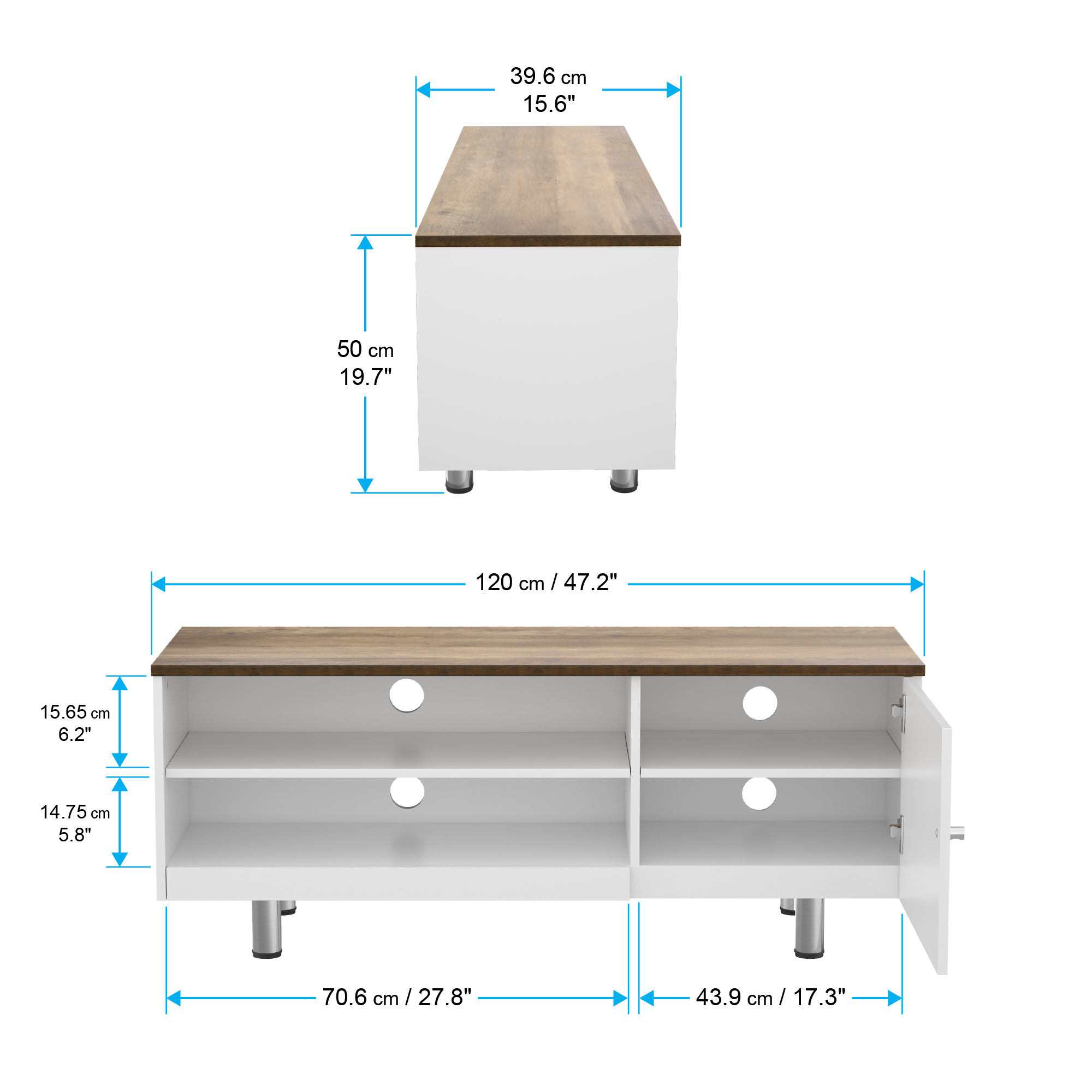 39.6 cm
15.6"

50 cm
19.7"

120 cm / 47.2"

15.65 cm
6.2"

14.75 cm
5.8"

70.6 cm / 27.8"

43.9 cm / 17.3"