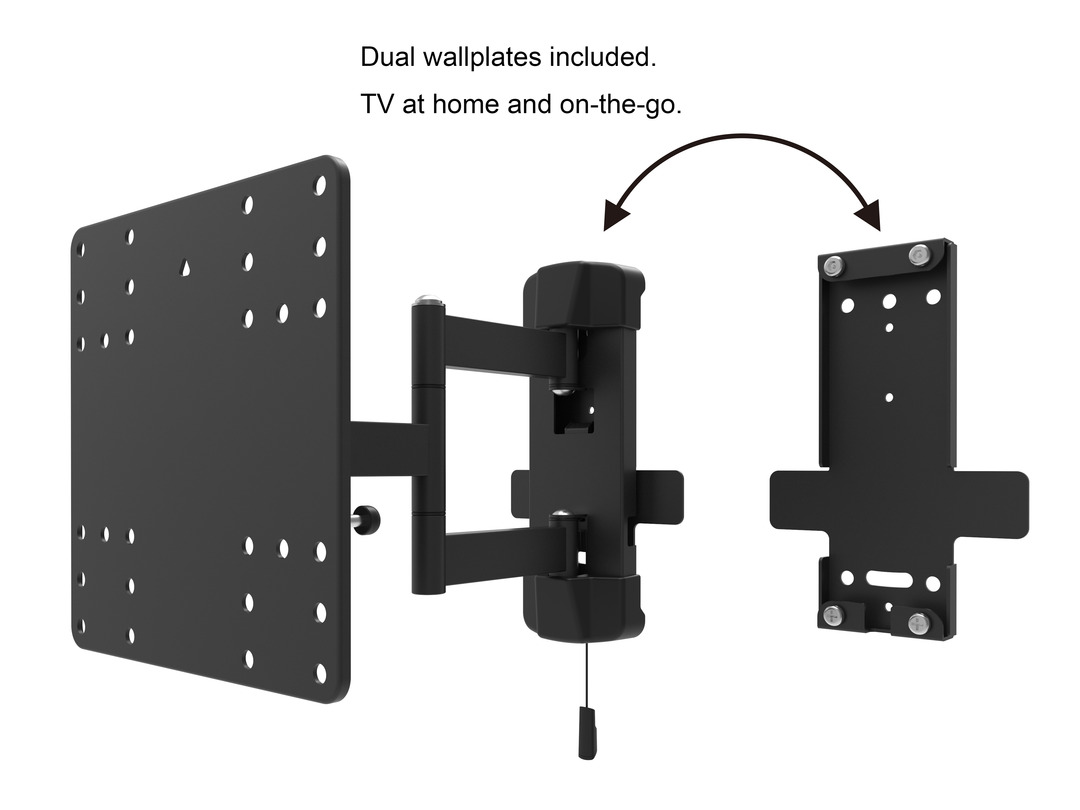 Dual wallplates included.

TV at home and on-the-go.