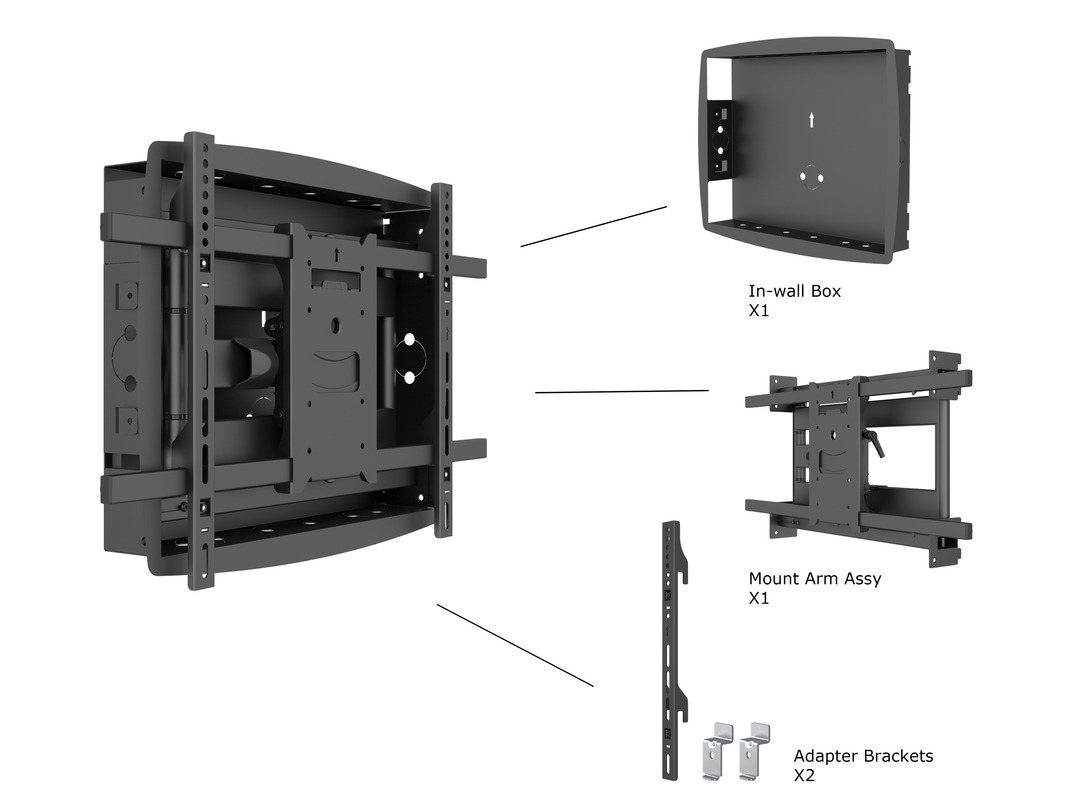 In-wall Box
X1

Mount Arm Assy
X1

Adapter Brackets
X2