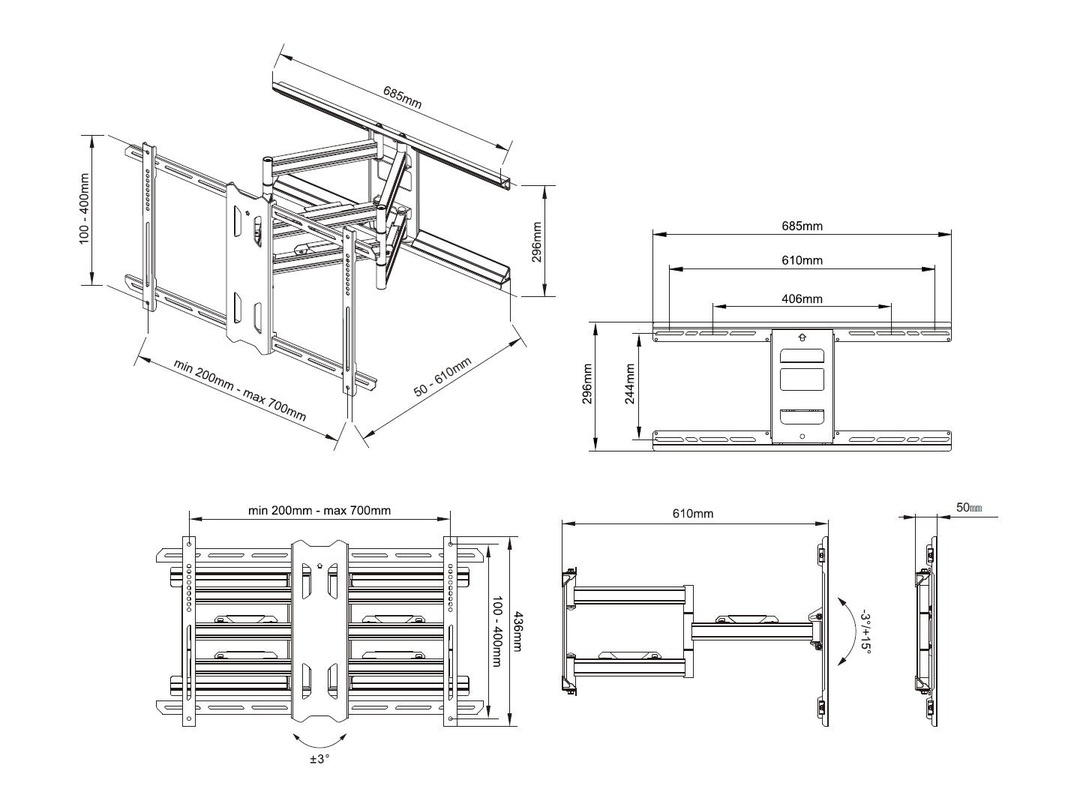 685mm

100 - 400mm

296mm

min 200mm - max 700mm

50 - 610mm

685mm

610mm

406mm

296mm

244mm

min 200mm - max 700mm

100 - 400mm

436mm

±3°

610mm

-3°/+15°

50mm