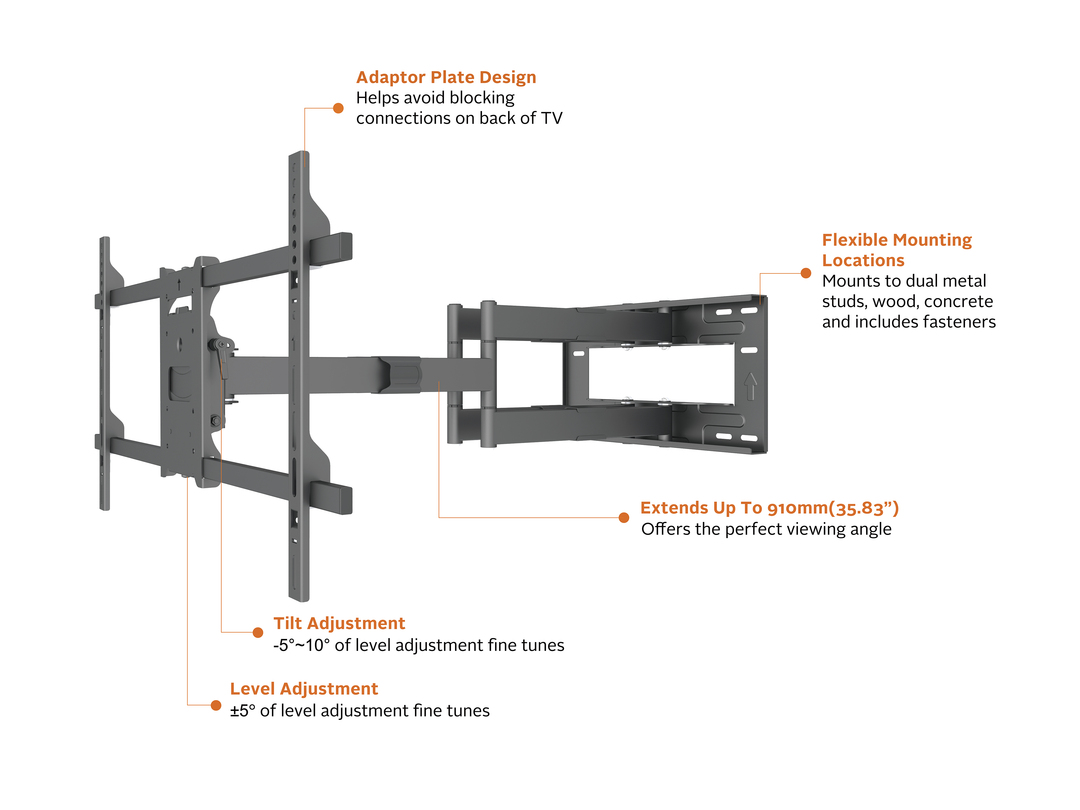 Adaptor Plate Design
Helps avoid blocking connections on back of TV

Flexible Mounting Locations
Mounts to dual metal studs, wood, concrete and includes fasteners

Extends Up To 910mm(35.83”)
Offers the perfect viewing angle

Tilt Adjustment
-5°~10° of level adjustment fine tunes

Level Adjustment
±5° of level adjustment fine tunes