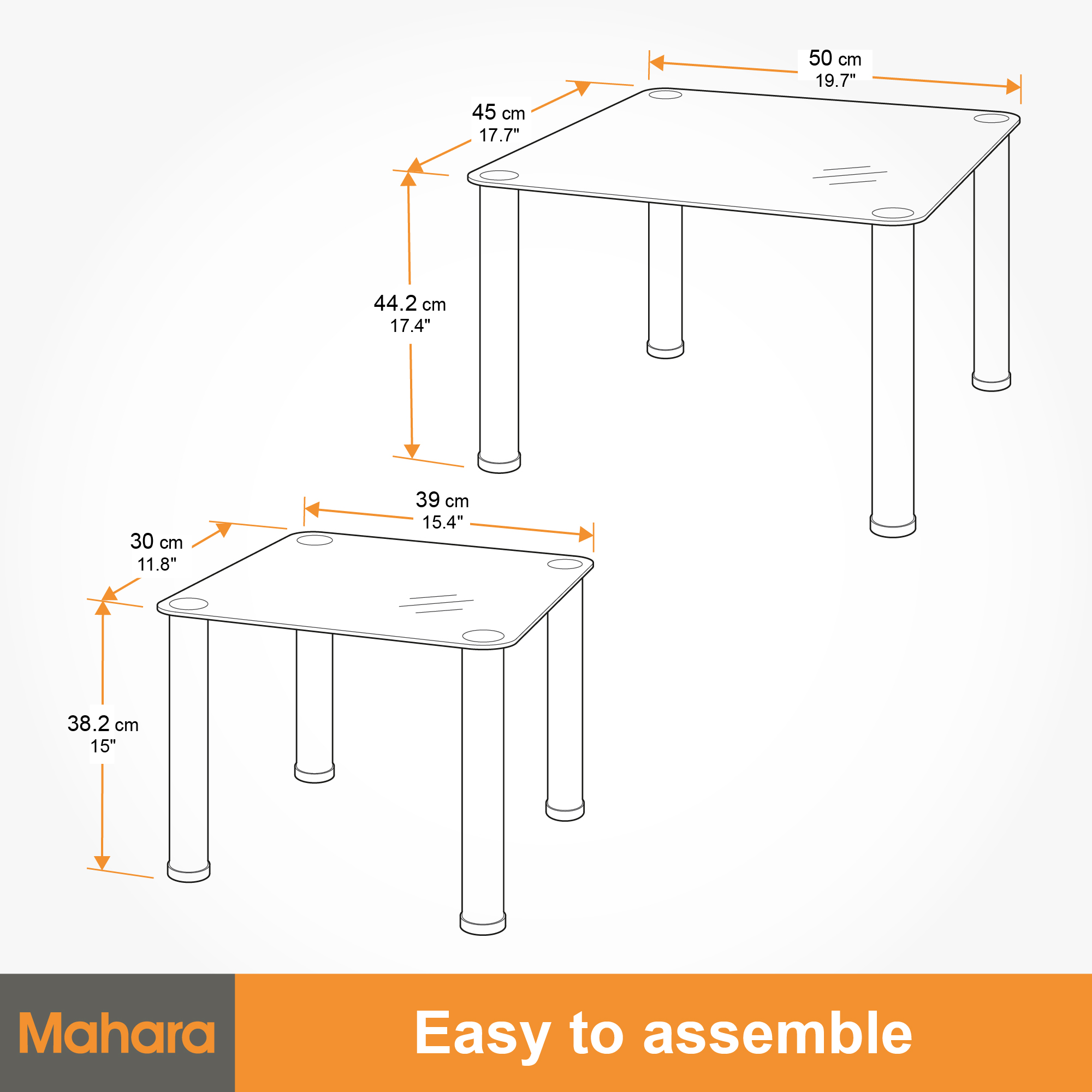 50 cm
19.7"

45 cm
17.7"

44.2 cm
17.4"

39 cm
15.4"

30 cm
11.8"

38.2 cm
15"

Mahara

Easy to assemble