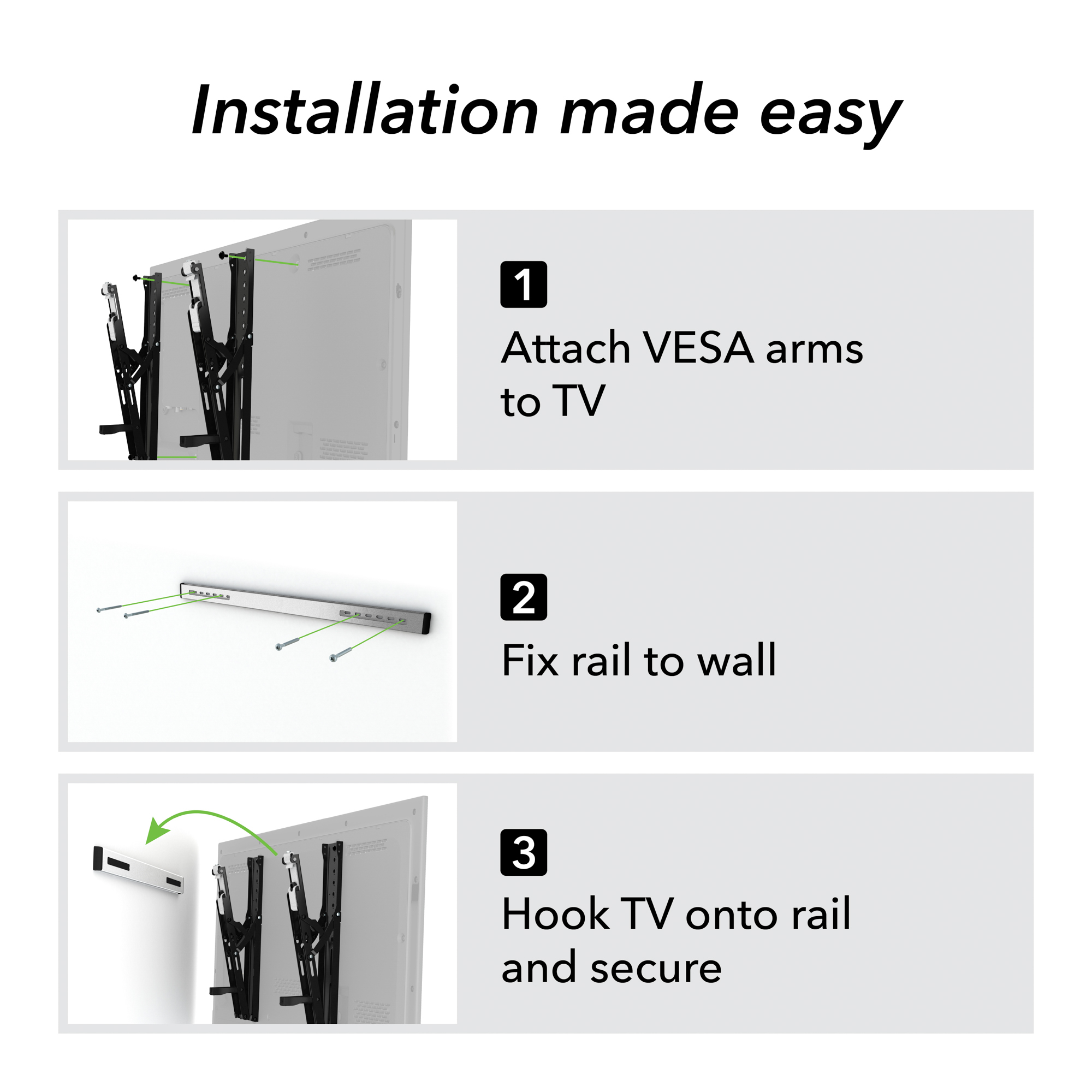 Installation made easy

1

Attach VESA arms to TV

2

Fix rail to wall

3

Hook TV onto rail and secure