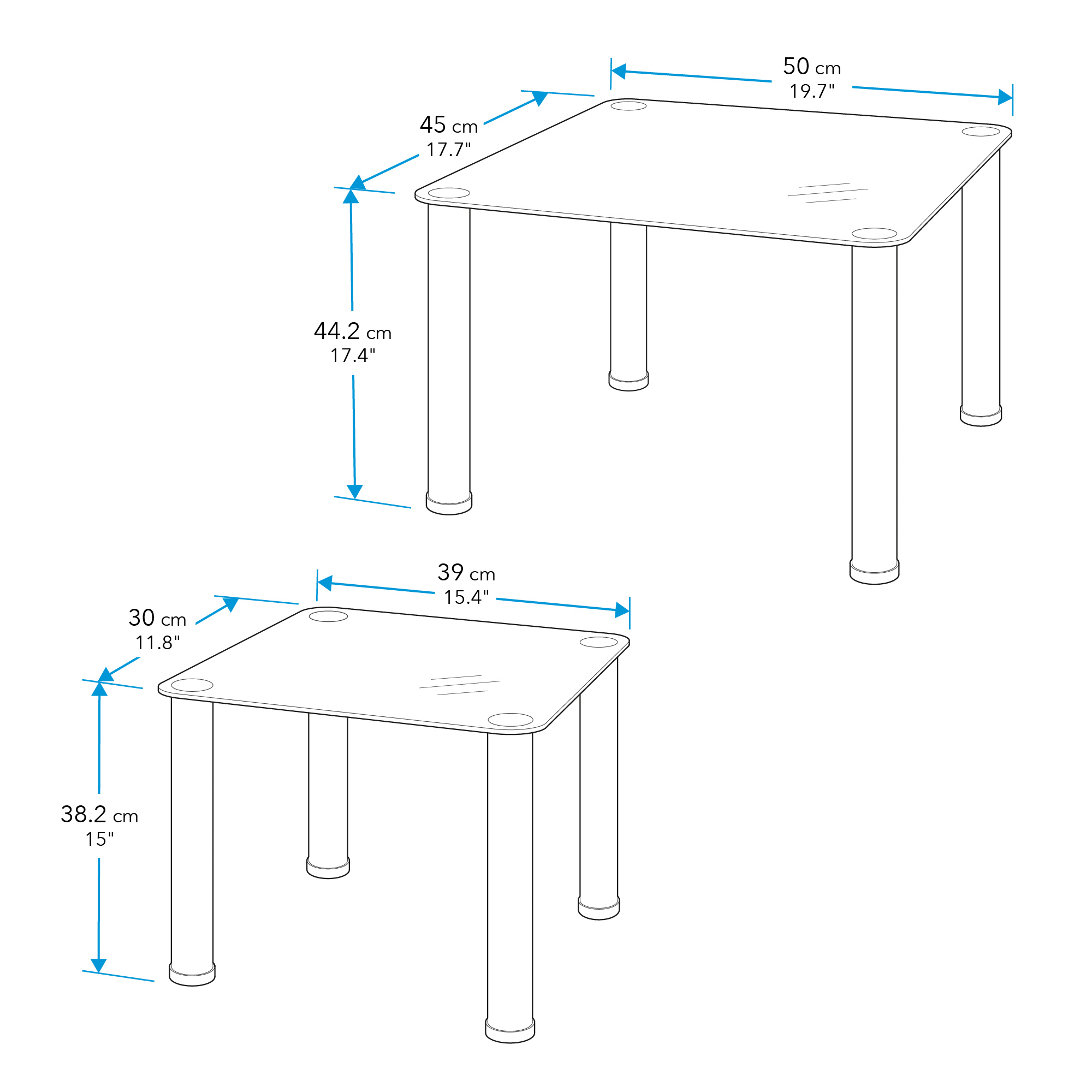 50 cm
19.7"

45 cm
17.7"

44.2 cm
17.4"

39 cm
15.4"

30 cm
11.8"

38.2 cm
15"