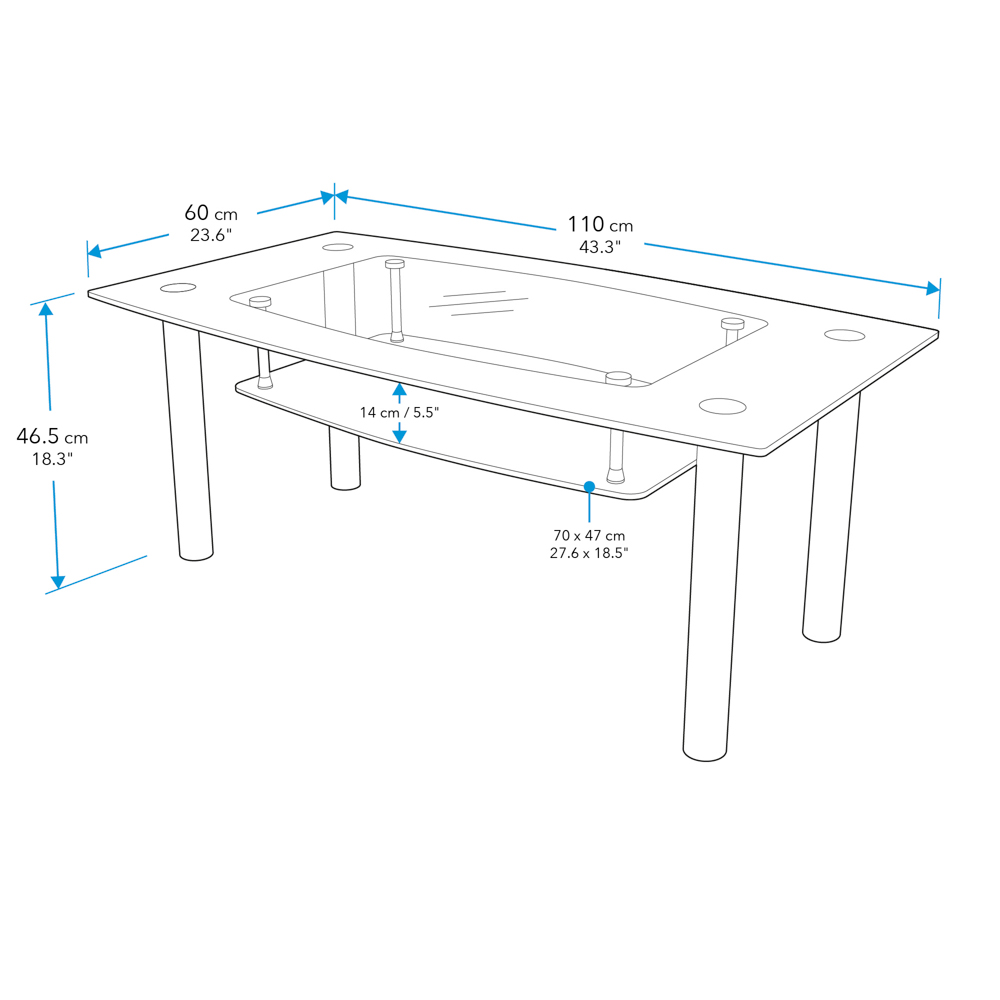 60 cm
23.6"

110 cm
43.3"

46.5 cm
18.3"

14 cm / 5.5"

70 x 47 cm
27.6 x 18.5"