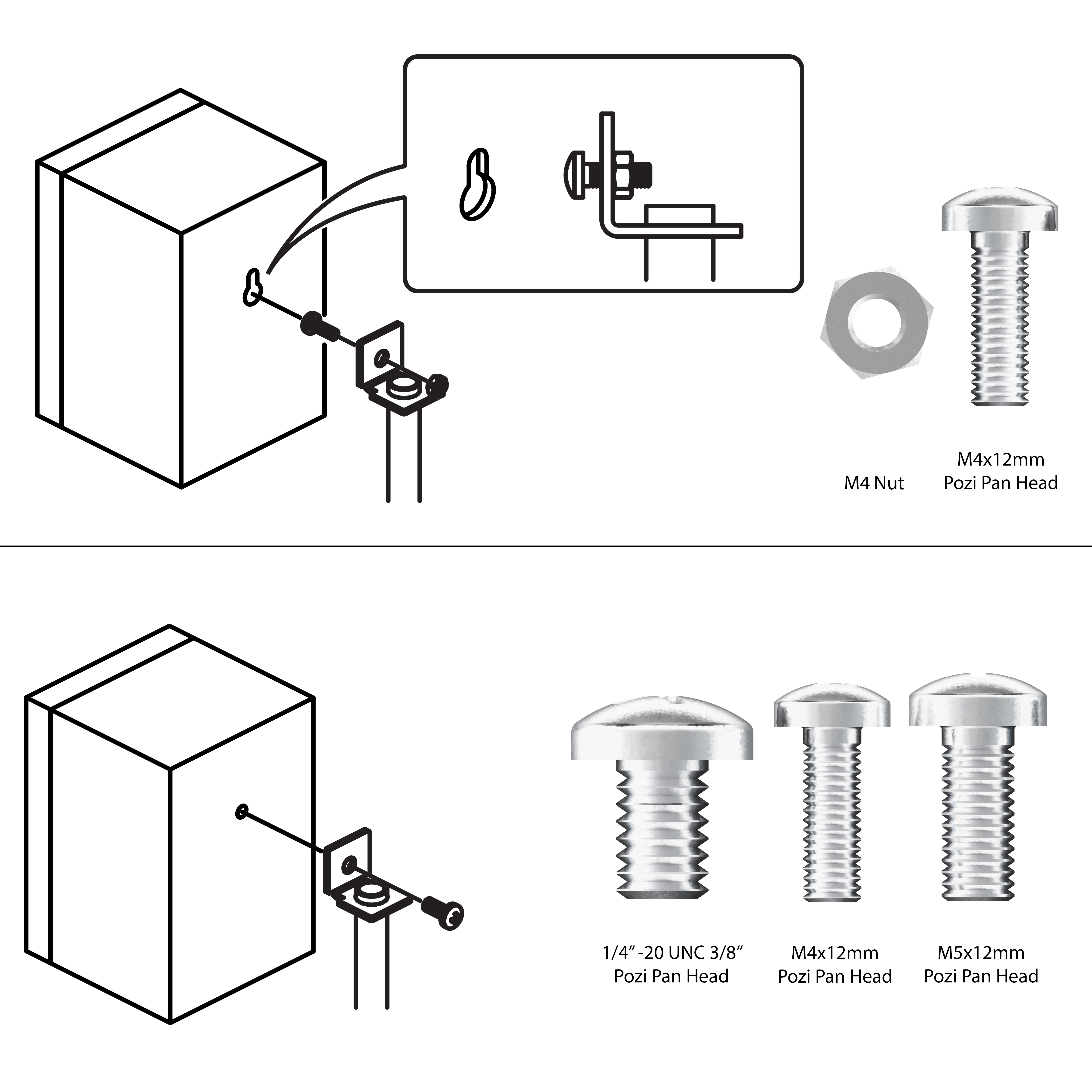 M4 Nut

M4x12mm
Pozi Pan Head

1/4” -20 UNC 3/8”
Pozi Pan Head

M4x12mm
Pozi Pan Head

M5x12mm
Pozi Pan Head