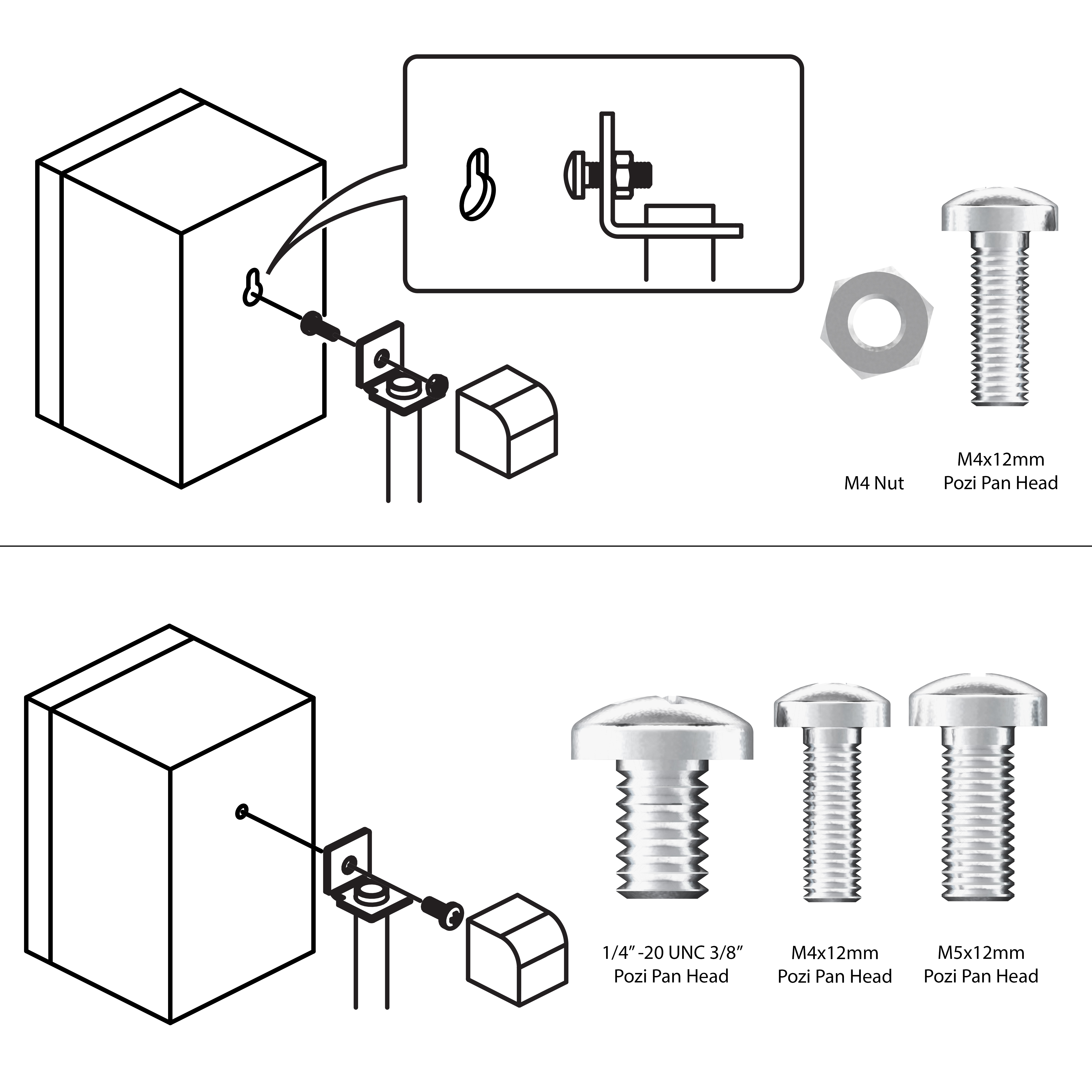 M4 Nut

M4x12mm
Pozi Pan Head

1/4" -20 UNC 3/8"
Pozi Pan Head

M4x12mm
Pozi Pan Head

M5x12mm
Pozi Pan Head