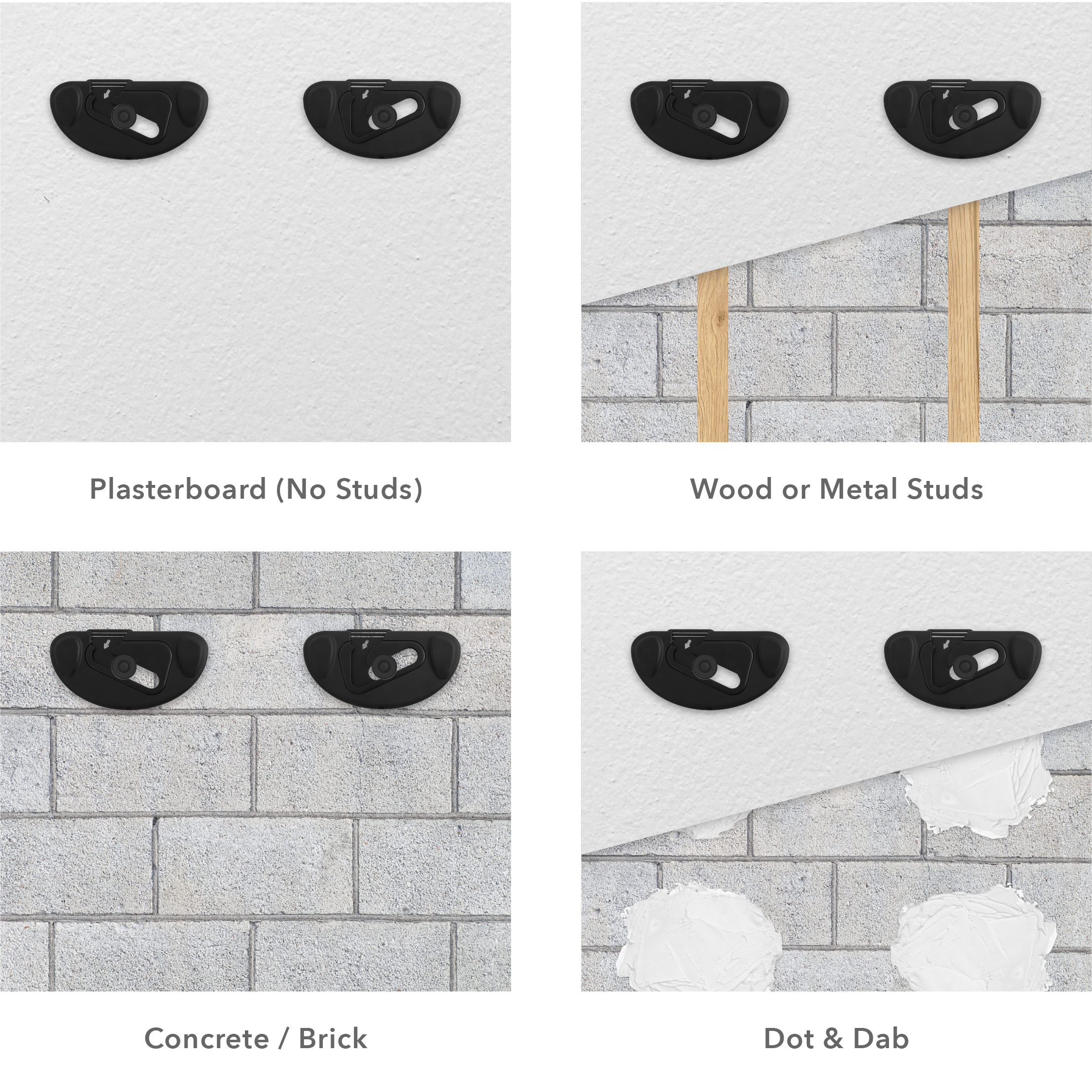 Plasterboard (No Studs)

Wood or Metal Studs

Concrete / Brick

Dot & Dab